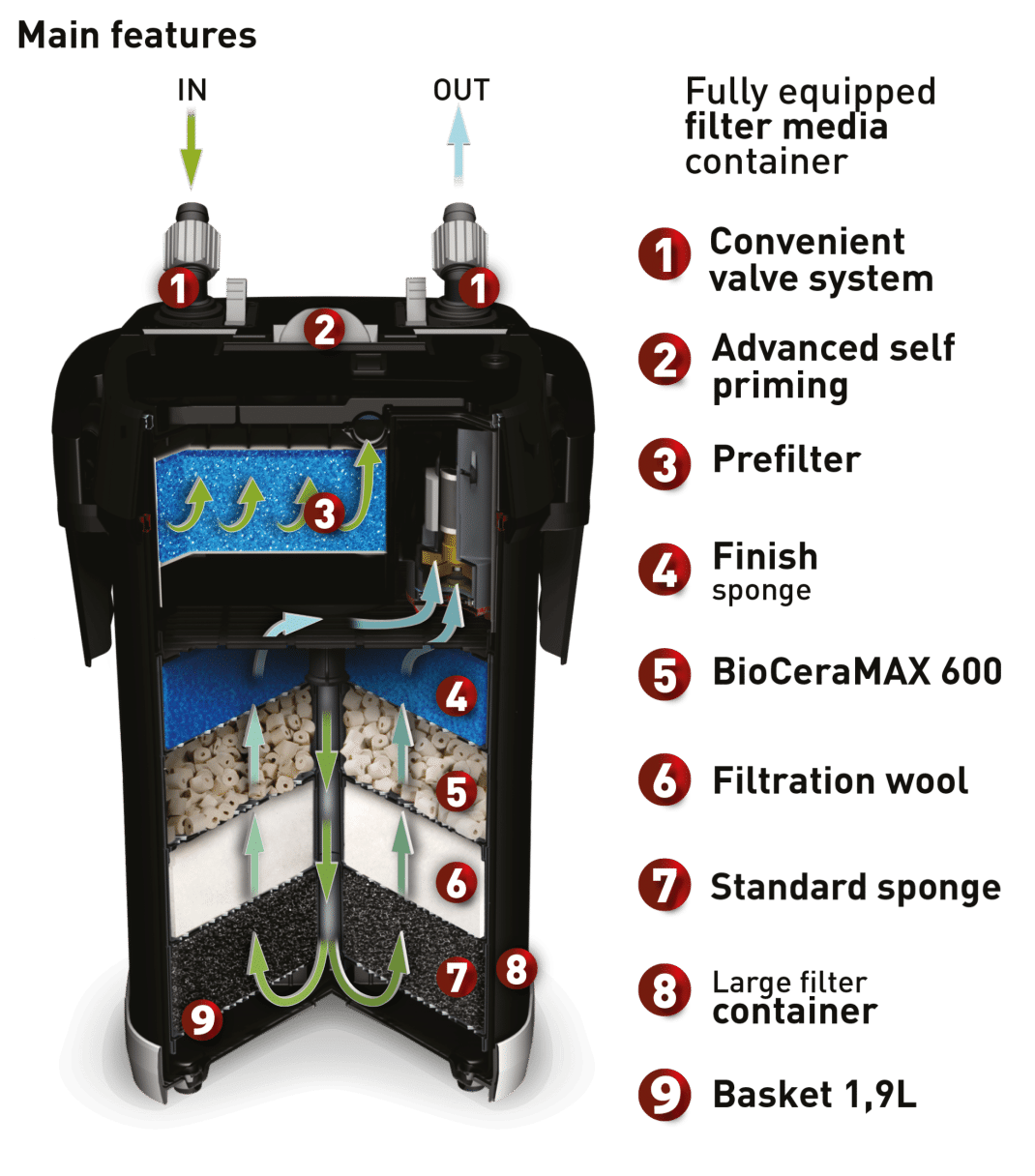 Main features

IN

OUT

1

1

2

3

4

5

6

7

8

9

Fully equipped filter media container

1 Convenient valve system

2 Advanced self priming

3 Prefilter

4 Finish sponge

5 BioCeraMAX 600

6 Filtration wool

7 Standard sponge

8 Large filter container

9 Basket 1,9L