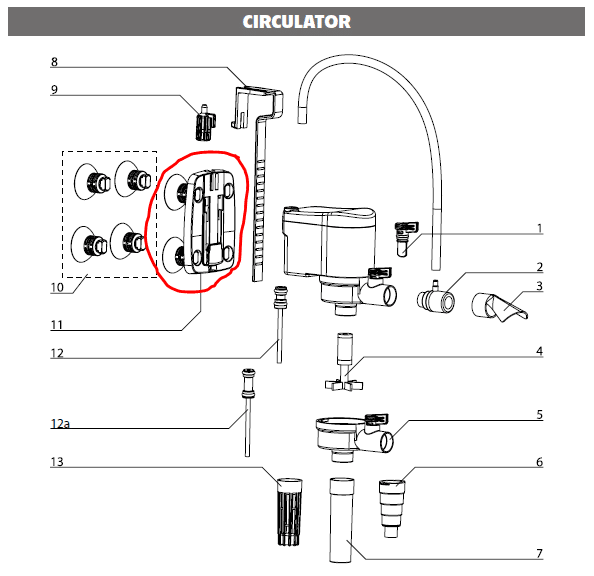 CIRCULATOR

8
9
10
11
12
12a
13
1
2
3
4
5
6
7