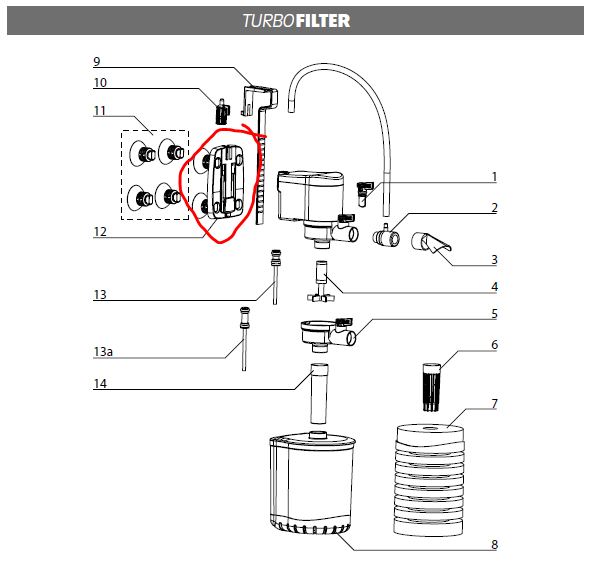 TURBOFILTER

9
10
11
12
13
13a
14
1
2
3
4
5
6
7
8